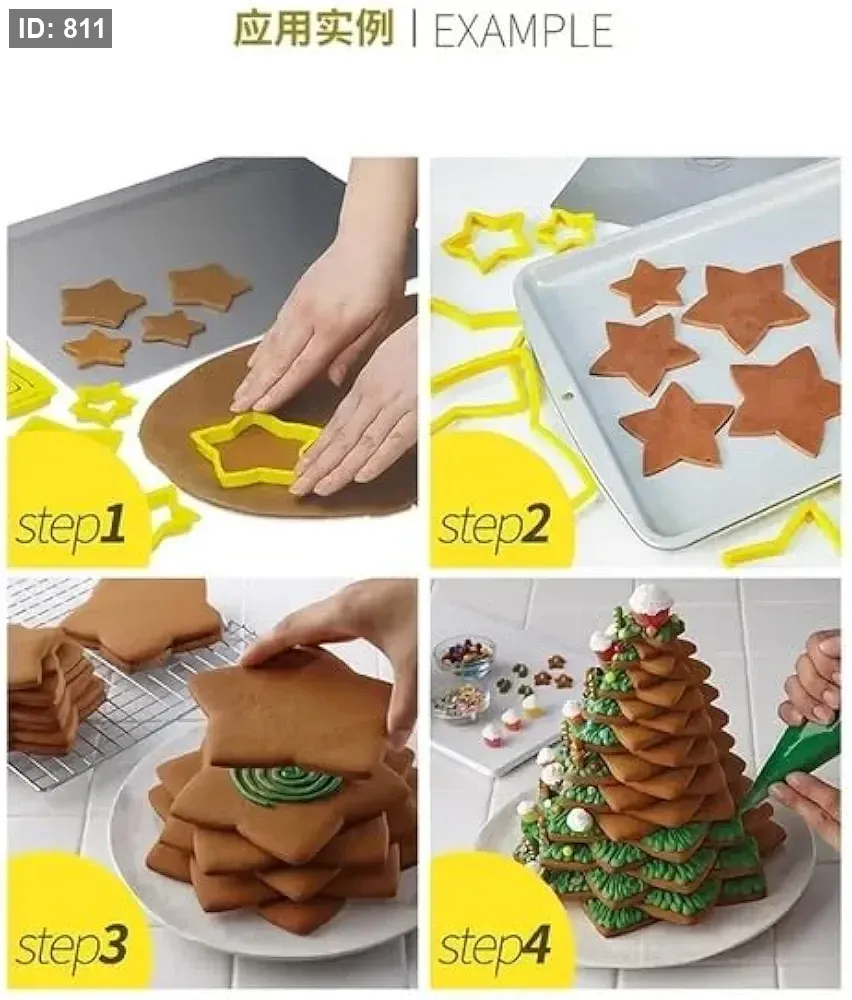 ID: 811

应用实例 | EXAMPLE

step1

step2

step3

step4